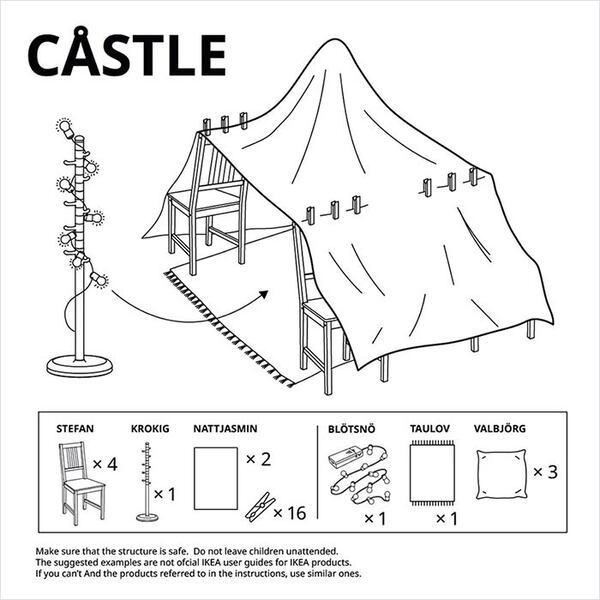 CÅSTLE

STEFAN
× 4

KROKIG
× 1

NATTJASMIN
× 2
× 16

BLÖTSNÖ
× 1

TAULOV
× 1

VALBJÖRG
× 3

Make sure that the structure is safe. Do not leave children unattended.
The suggested examples are not ofcial IKEA user guides for IKEA products.
If you can't And the products referred to in the instructions, use similar ones.